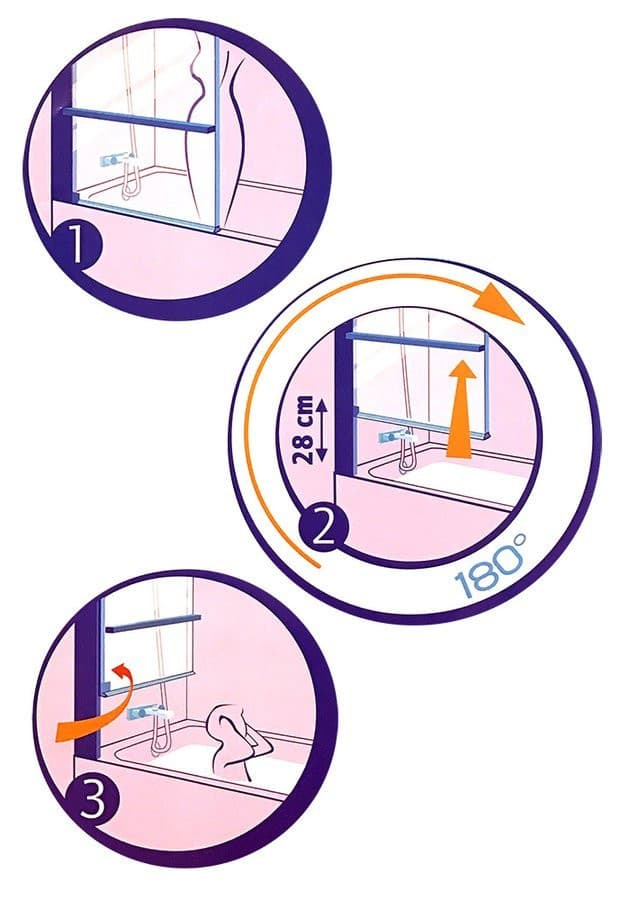 1

28 cm

2

180°

3